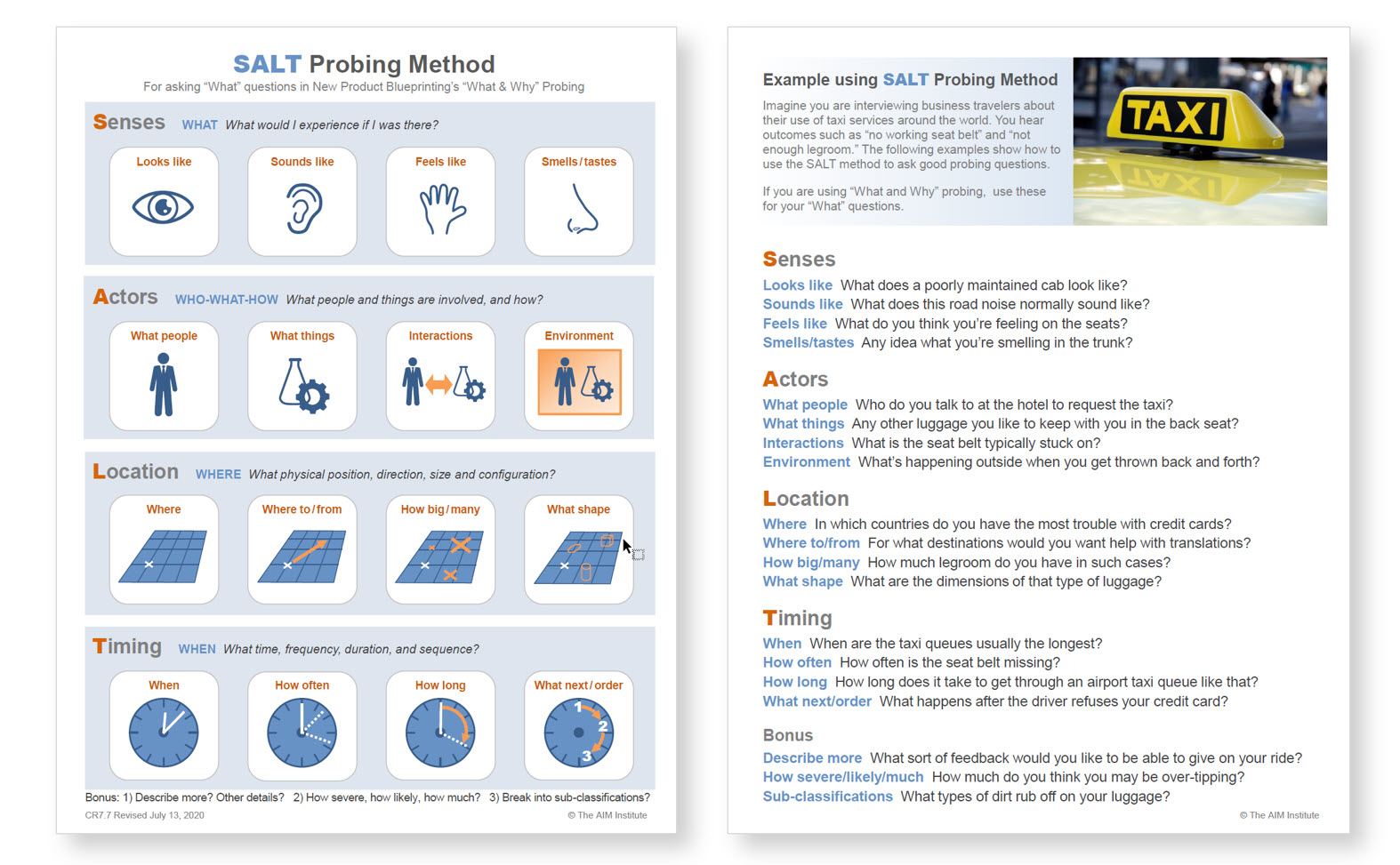 SALT Probing Method
For asking "What" questions in New Product Blueprinting's "What & Why" Probing

Senses WHAT What would I experience if I was there?

Looks like
Sounds like
Feels like
Smells/tastes

Actors WHO-WHAT-HOW What people and things are involved, and how?

What people
What things
Interactions
Environment

Location WHERE What physical position, direction, size and configuration?

Where
Where to/from
How big/many
What shape

Timing WHEN What time, frequency, duration, and sequence?

When
How often
How long
What next/order

1
2
3

Bonus: 1) Describe more? Other details? 2) How severe, how likely, how much? 3) Break into sub-classifications?

CR7.7 Revised July 13, 2020 © The AIM Institute

Example using SALT Probing Method

Imagine you are interviewing business travelers about their use of taxi services around the world. You hear outcomes such as "no working seat belt" and "not enough legroom." The following examples show how to use the SALT method to ask good probing questions.

If you are using "What and Why" probing, use these for your "What" questions.

TAXI

Senses
Looks like What does a poorly maintained cab look like?
Sounds like What does this road noise normally sound like?
Feels like What do you think you're feeling on the seats?
Smells/tastes Any idea what you're smelling in the trunk?

Actors
What people Who do you talk to at the hotel to request the taxi?
What things Any other luggage you like to keep with you in the back seat?
Interactions What is the seat belt typically stuck on?
Environment What's happening outside when you get thrown back and forth?

Location
Where In which countries do you have the most trouble with credit cards?
Where to/from For what destinations would you want help with translations?
How big/many How much legroom do you have in such cases?
What shape What are the dimensions of that type of luggage?

Timing
When When are the taxi queues usually the longest?
How often How often is the seat belt missing?
How long How long does it take to get through an airport taxi queue like that?
What next/order What happens after the driver refuses your credit card?

Bonus
Describe more What sort of feedback would you like to be able to give on your ride?
How severe/likely/much How much do you think you may be over-tipping?
Sub-classifications What types of dirt rub off on your luggage?

© The AIM Institute